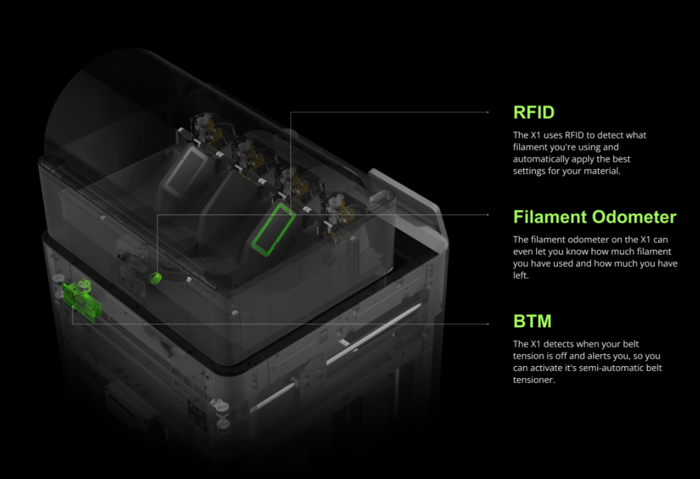 RFID

The X1 uses RFID to detect what filament you're using and automatically apply the best settings for your material.

Filament Odometer

The filament odometer on the X1 can even let you know how much filament you have used and how much you have left.

BTM

The X1 detects when your belt tension is off and alerts you, so you can activate it's semi-automatic belt tensioner.